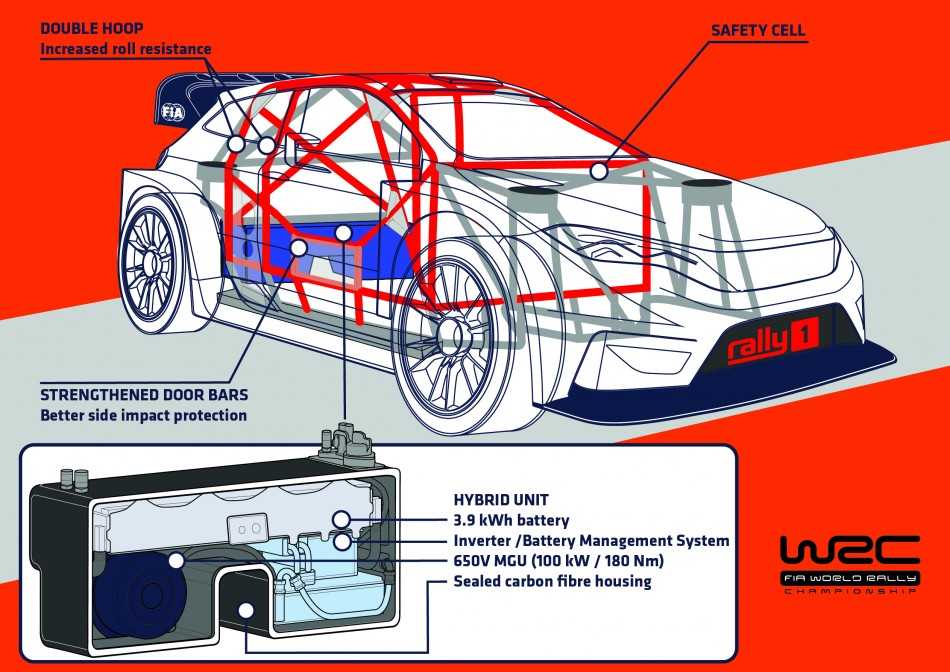 DOUBLE HOOP
Increased roll resistance

SAFETY CELL

FIA

rally 1

STRENGTHENED DOOR BARS
Better side impact protection

HYBRID UNIT
3.9 kWh battery
Inverter /Battery Management System
650V MGU (100 kW / 180 Nm)
Sealed carbon fibre housing

WRC
FIA WORLD RALLY
CHAMPIONSHIP