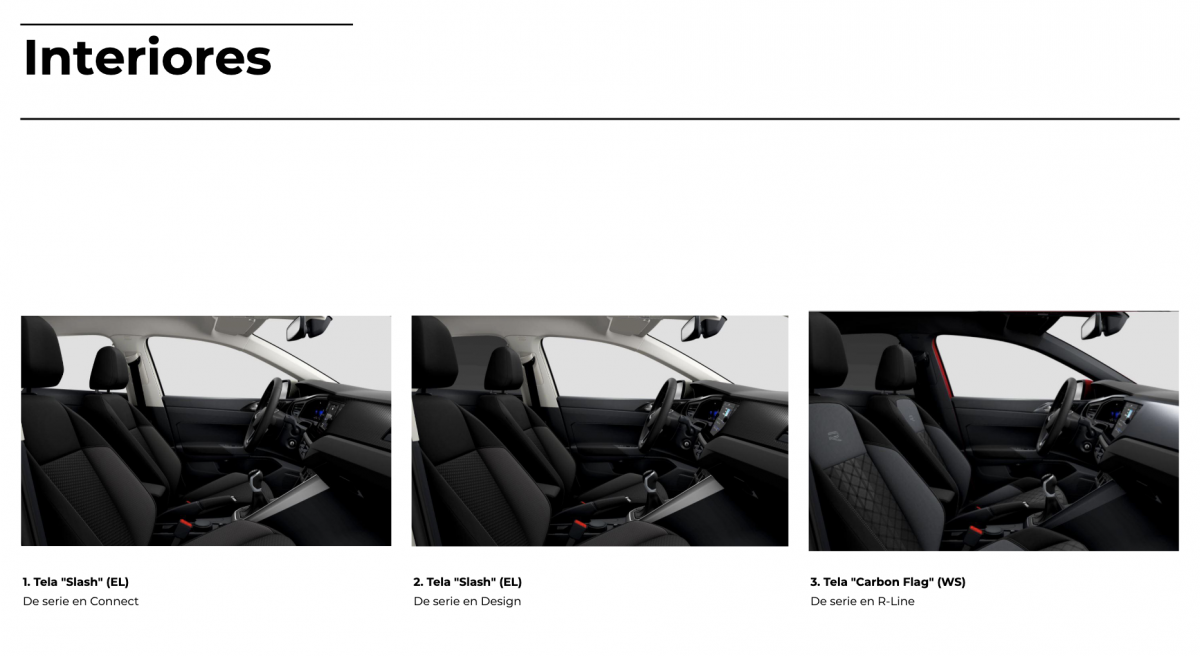 Interiores

1. Tela "Slash" (EL)
De serie en Connect

2. Tela "Slash" (EL)
De serie en Design

3. Tela "Carbon Flag" (WS)
De serie en R-Line